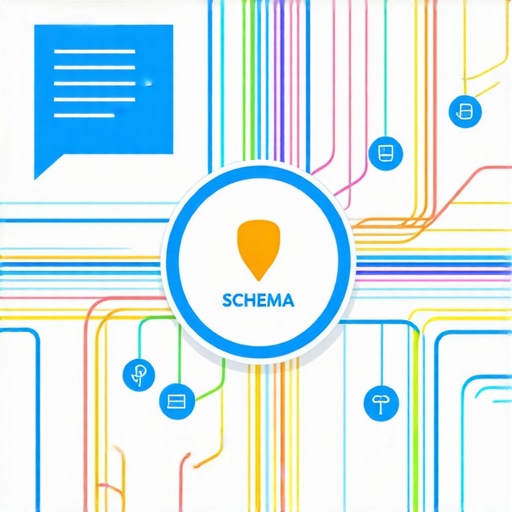 SCHEMA